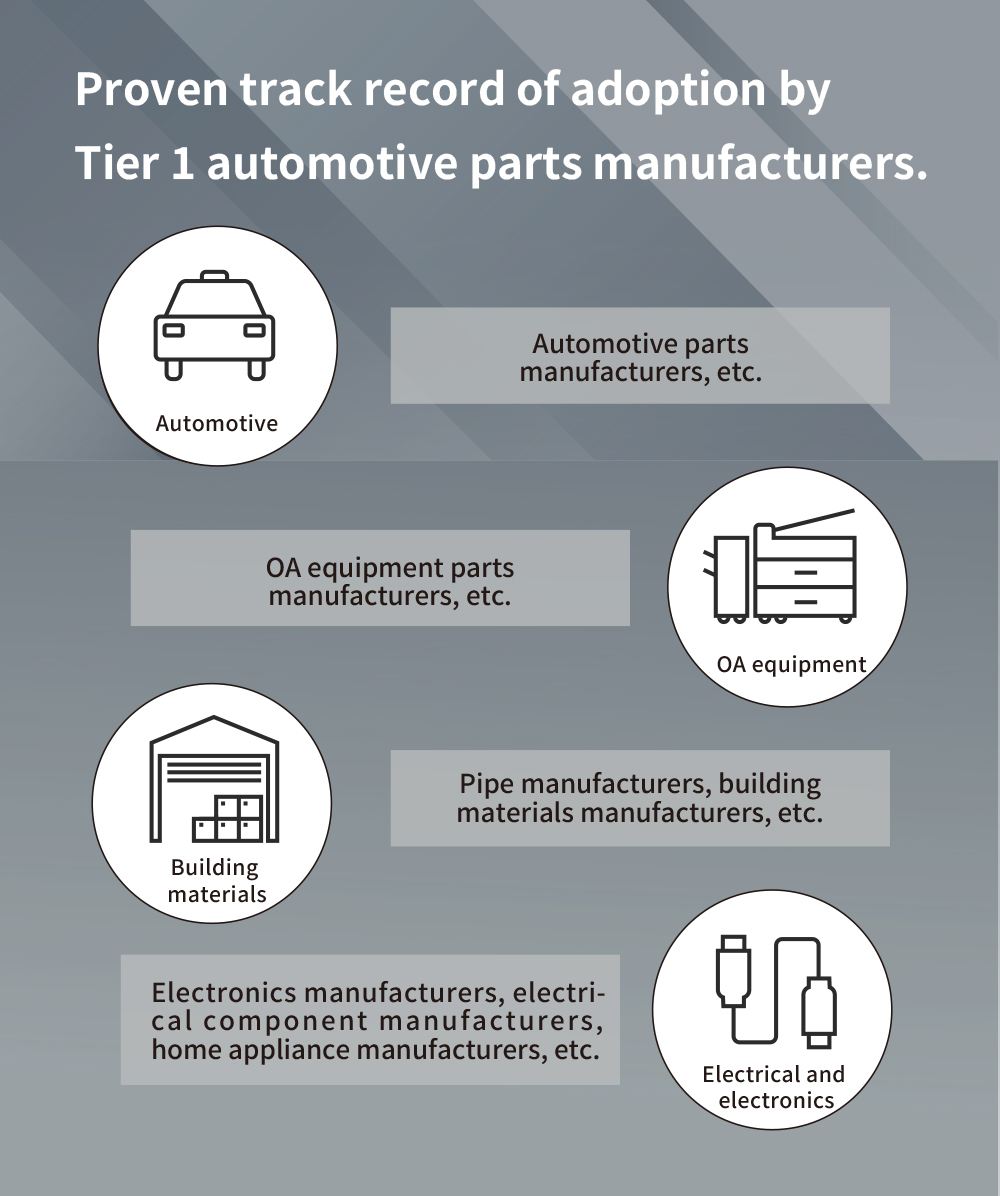 Proven track record of adoption by Tier 1 automotive parts manufacturers.

Automotive

Automotive parts manufacturers, etc.

OA equipment parts manufacturers, etc.

OA equipment

Building materials

Pipe manufacturers, building materials manufacturers, etc.

Electronics manufacturers, electrical component manufacturers, home appliance manufacturers, etc.

Electrical and electronics